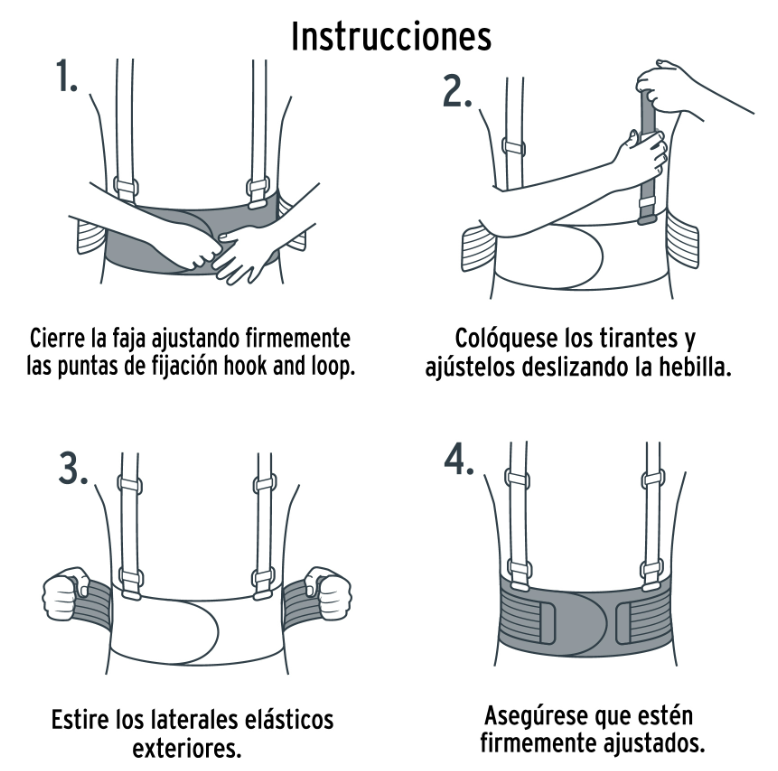 Instrucciones

1.

Cierre la faja ajustando firmemente las puntas de fijación hook and loop.

2.

Colóquese los tirantes y ajústelos deslizando la hebilla.

3.

Estire los laterales elásticos exteriores.

4.

Asegúrese que estén firmemente ajustados.